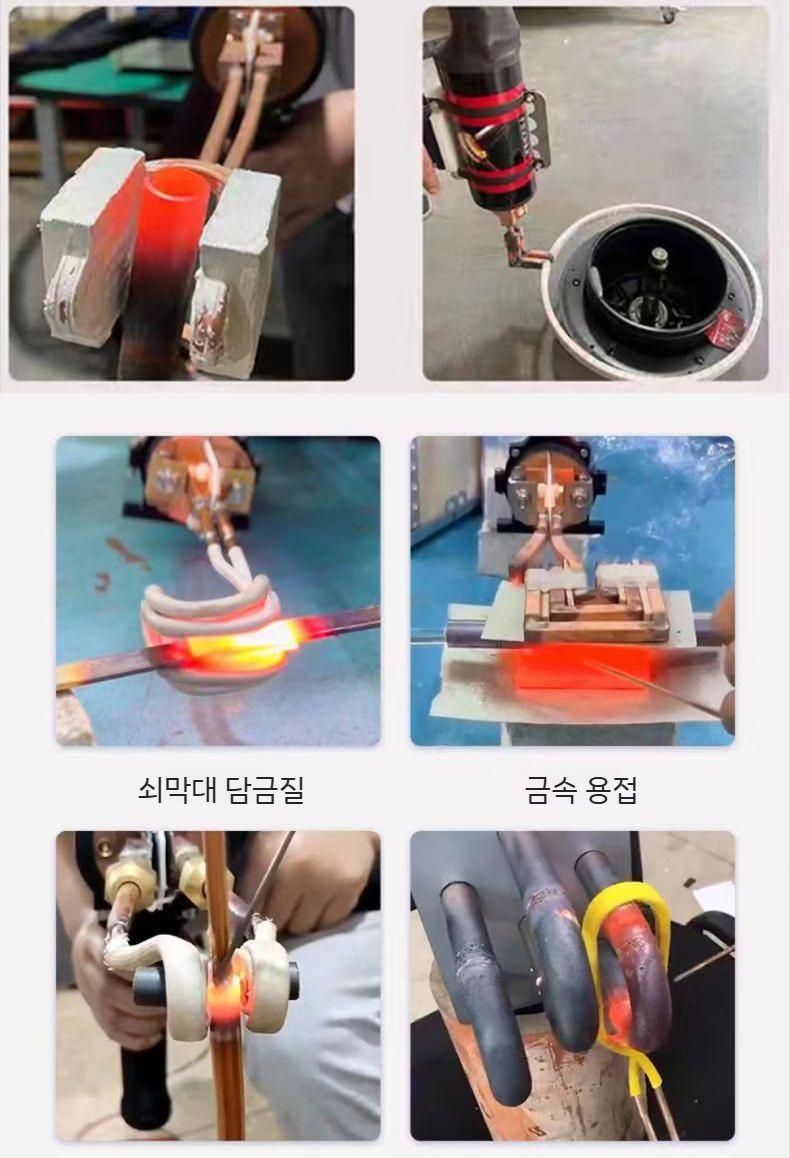 쇠막대 담금질

금속 용접